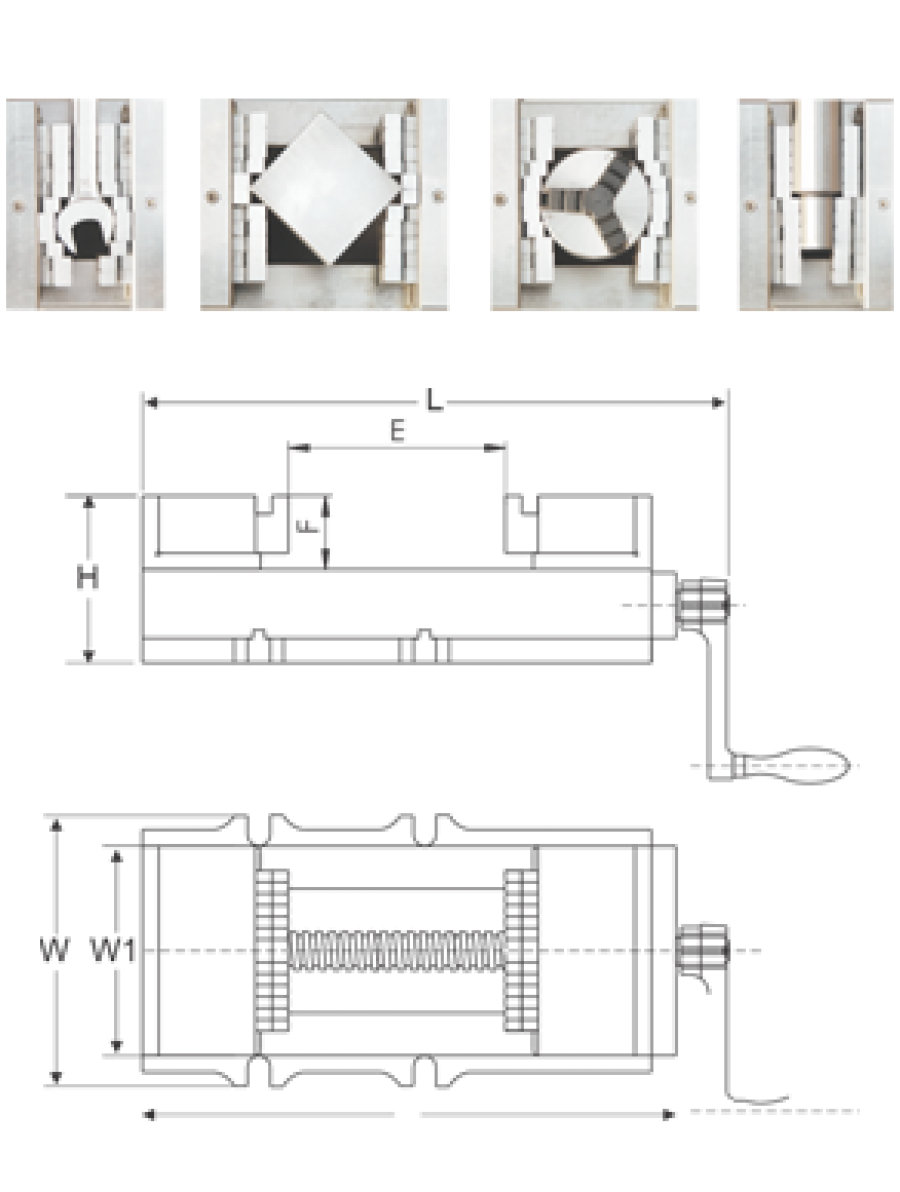 L
E
F
H
W
W1