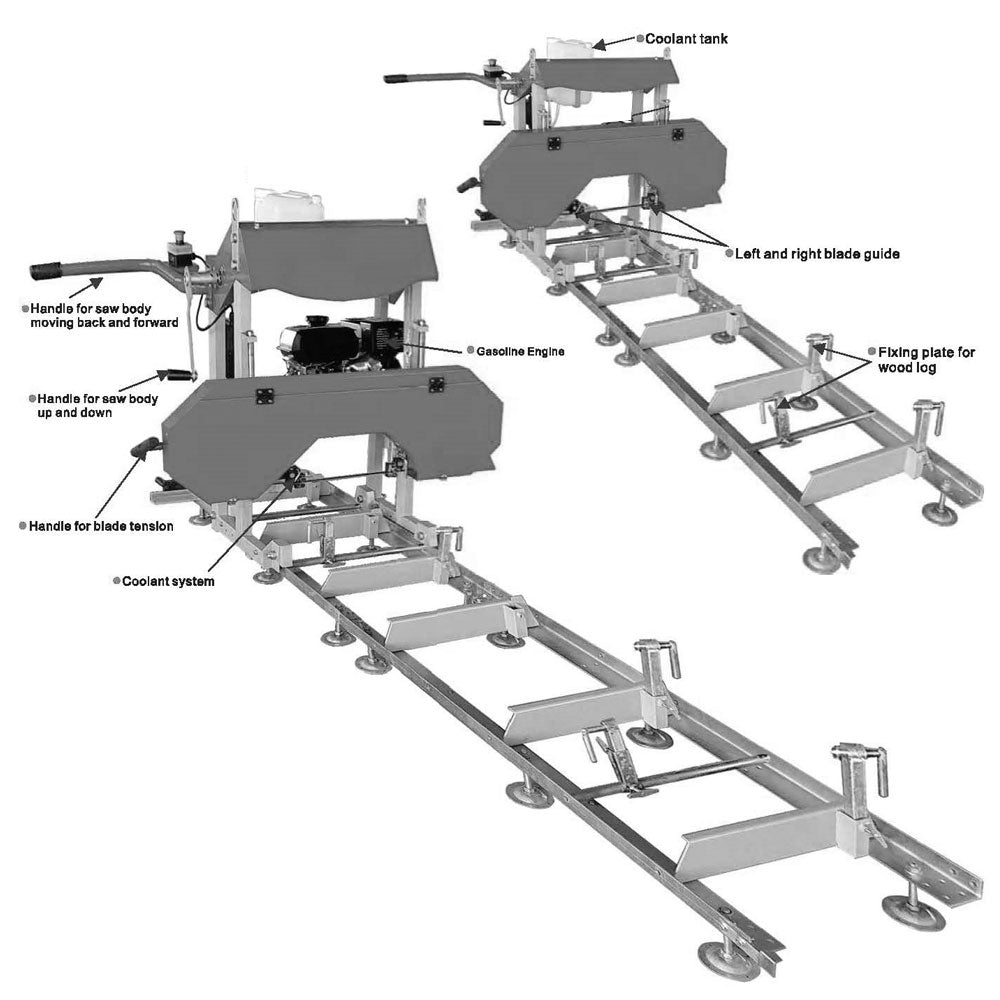 Coolant tank

Left and right blade guide

Handle for saw body moving back and forward

Gasoline Engine

Fixing plate for wood log

Handle for saw body up and down

Handle for blade tension

Coolant system